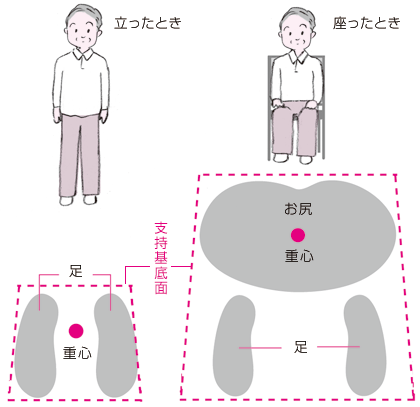 立ったとき

座ったとき

お尻

重心

支持基底面

足

重心

足